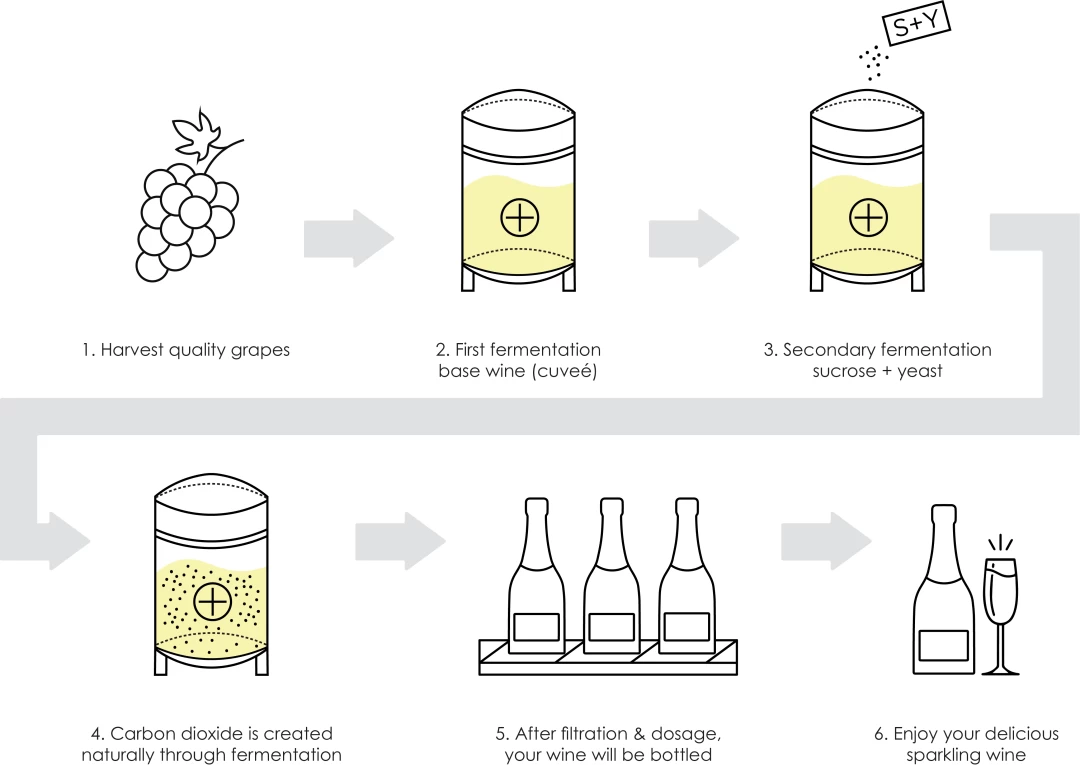 S+Y

1. Harvest quality grapes

2. First fermentation base wine (cuveé)

3. Secondary fermentation sucrose + yeast

4. Carbon dioxide is created naturally through fermentation

5. After filtration & dosage, your wine will be bottled

6. Enjoy your delicious sparkling wine